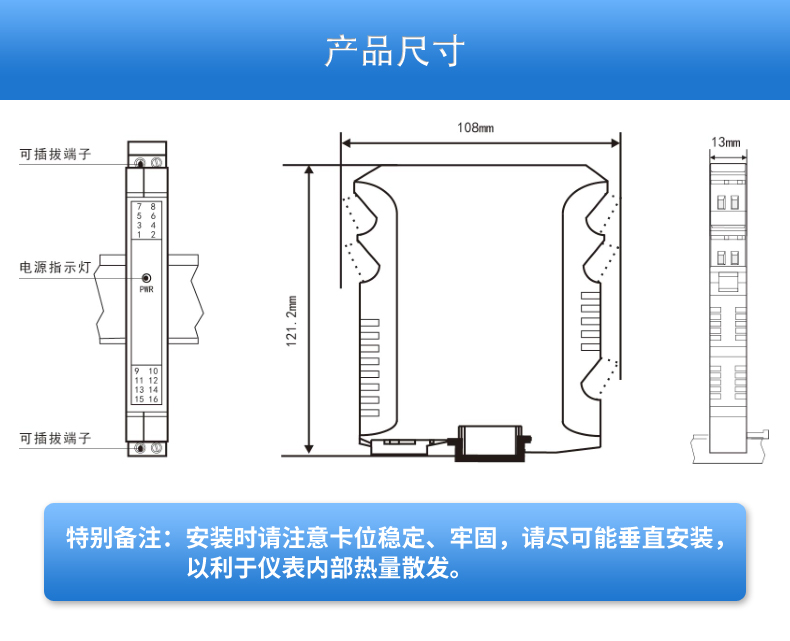 产品尺寸

可插拔端子

7 8
5 6
3 4
1 2

电源指示灯

PWR

9 10
11 12
13 14
15 16

可插拔端子

108mm

121.2mm

13mm

特别备注：安装时请注意卡位稳定、牢固，请尽可能垂直安装，以利于仪表内部热量散发。